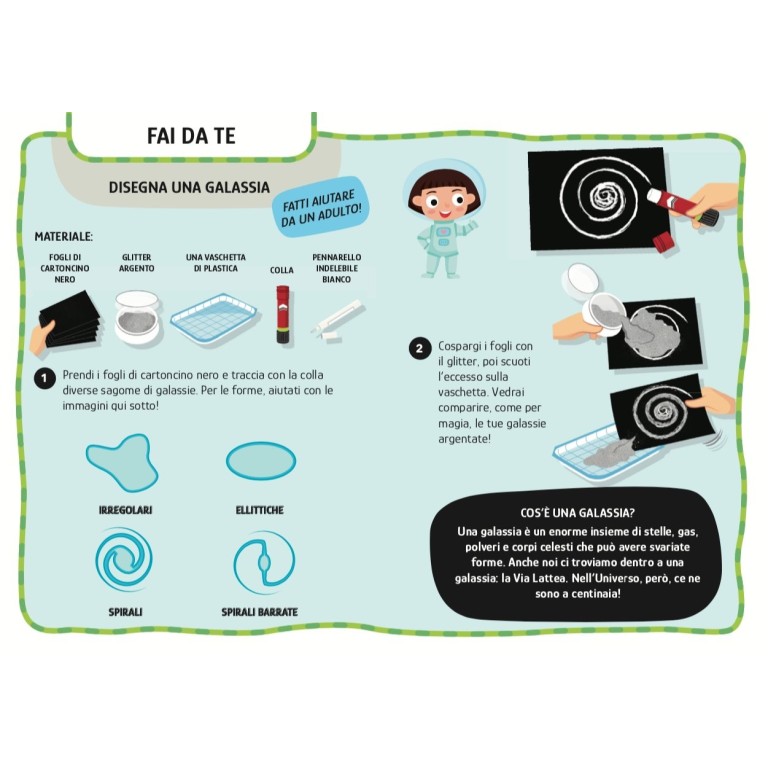 FAI DA TE

DISEGNA UNA GALASSIA

FATTI AIUTARE DA UN ADULTO!

MATERIALE:

FOGLI DI CARTONCINO NERO

GLITTER ARGENTO

UNA VASCHETTA DI PLASTICA

COLLA

PENNARELLO INDELEBILE BIANCO

1 Prendi i fogli di cartoncino nero e traccia con la colla diverse sagome di galassie. Per le forme, aiutati con le immagini qui sotto!

IRREGOLARI

ELLITTICHE

SPIRALI

SPIRALI BARRATE

2 Cospargi i fogli con il glitter, poi scuoti l'eccesso sulla vaschetta. Vedrai comparire, come per magia, le tue galassie argentate!

COS'È UNA GALASSIA?

Una galassia è un enorme insieme di stelle, gas, polveri e corpi celesti che può avere svariate forme. Anche noi ci troviamo dentro a una galassia: la Via Lattea. Nell'Universo, però, ce ne sono a centinaia!